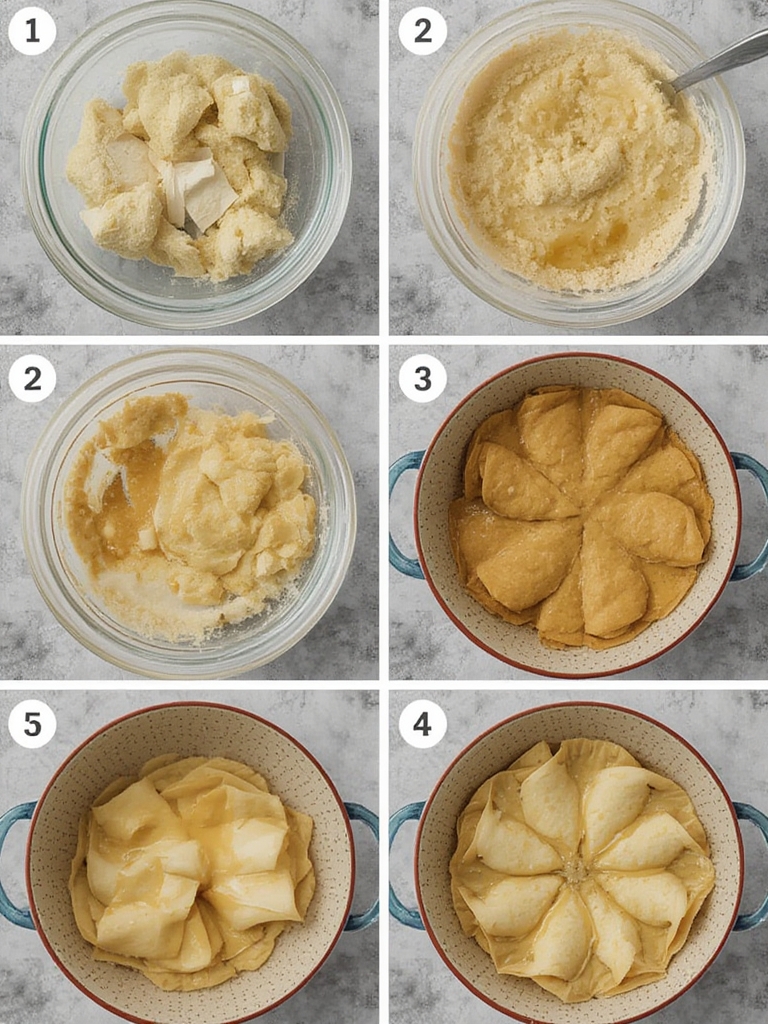 1

2

2

3

5

4