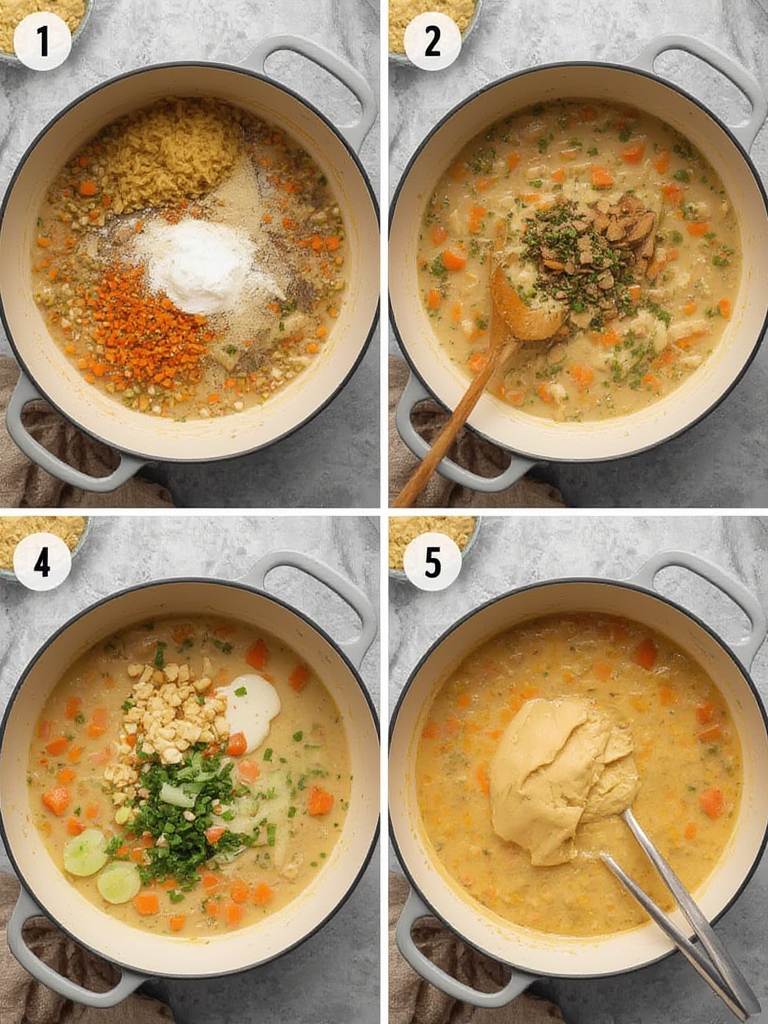 1
2
4
5